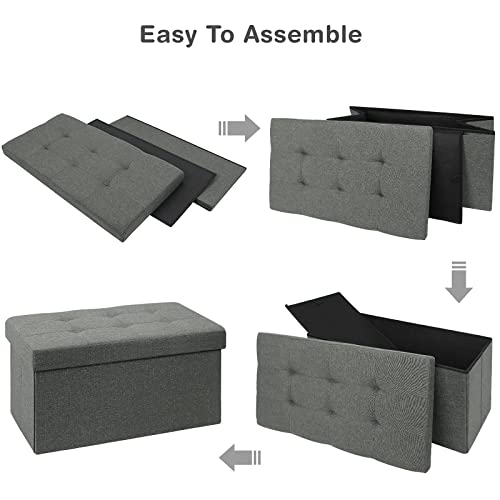 Easy To Assemble