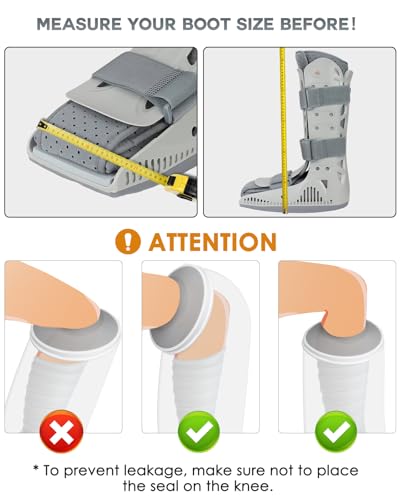 MEASURE YOUR BOOT SIZE BEFORE!

ATTENTION

* To prevent leakage, make sure not to place the seal on the knee.