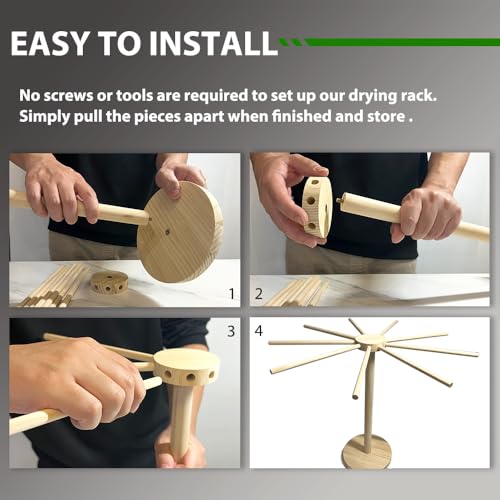 EASY TO INSTALL

No screws or tools are required to set up our drying rack. Simply pull the pieces apart when finished and store .

1

2

3

4