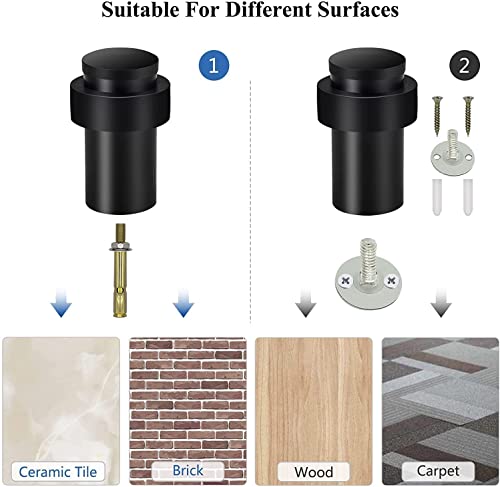 Suitable For Different Surfaces

1

2

Ceramic Tile

Brick

Wood

Carpet