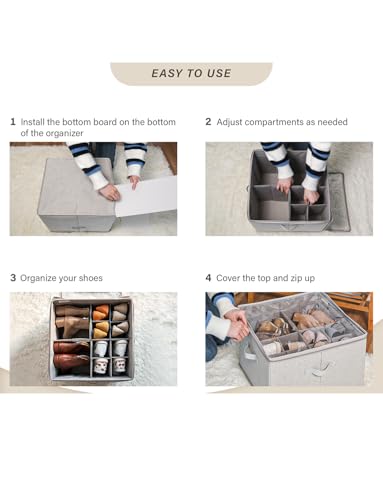 EASY TO USE

1 Install the bottom board on the bottom of the organizer

2 Adjust compartments as needed

3 Organize your shoes

4 Cover the top and zip up