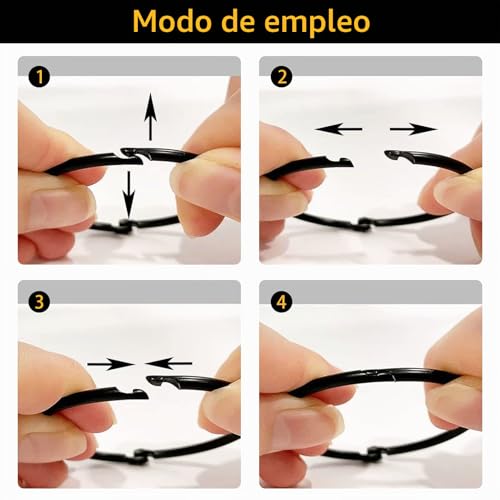 Modo de empleo

1

2

3

4