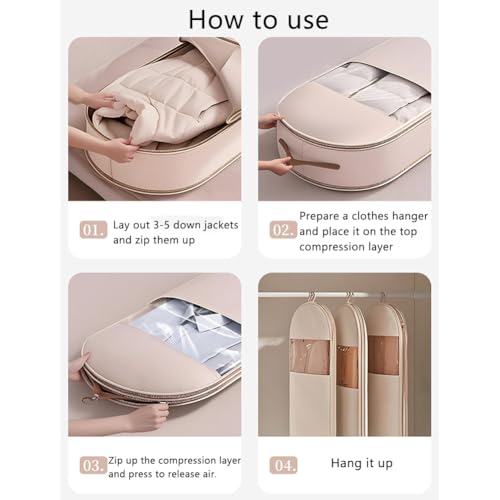 How to use

01. Lay out 3-5 down jackets and zip them up

02. Prepare a clothes hanger and place it on the top compression layer

03. Zip up the compression layer and press to release air.

04. Hang it up