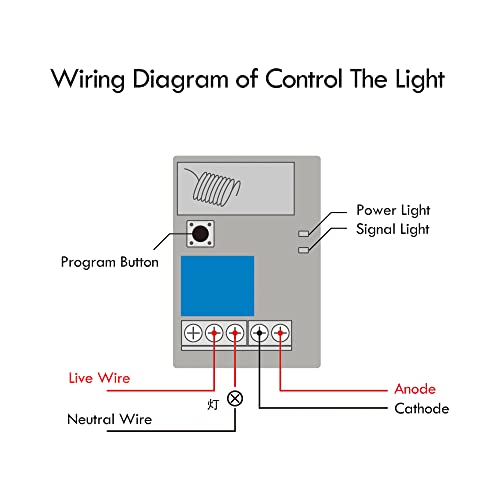 Wiring Diagram of Control The Light

Power Light
Signal Light

Program Button

Live Wire

灯

Neutral Wire

Anode
Cathode