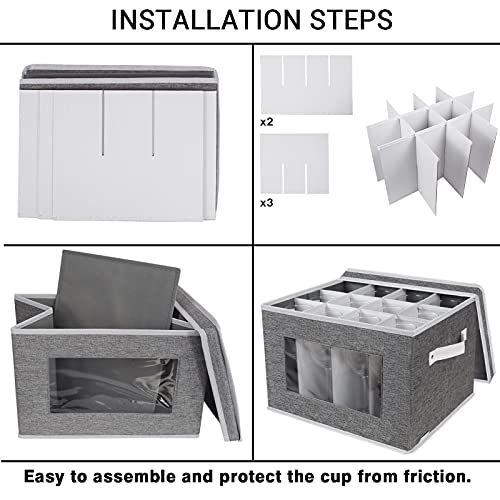 INSTALLATION STEPS

x2

x3

Easy to assemble and protect the cup from friction.