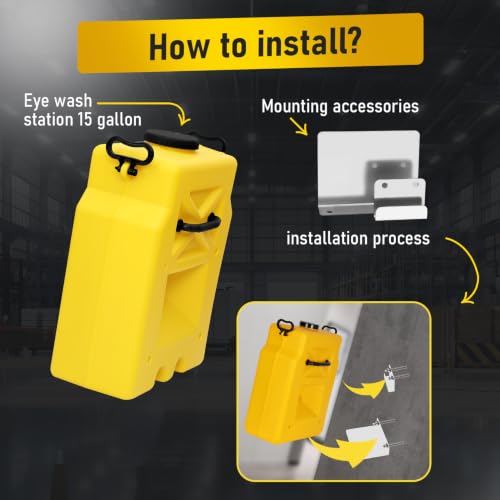 How to install?

Eye wash station 15 gallon

Mounting accessories

installation process