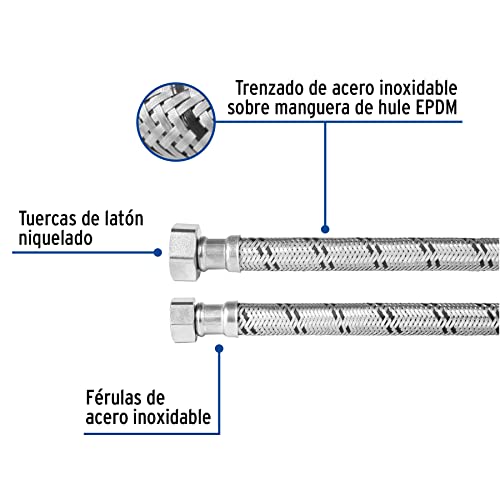 Trenzado de acero inoxidable sobre manguera de hule EPDM

Tuercas de latón niquelado

Férulas de acero inoxidable