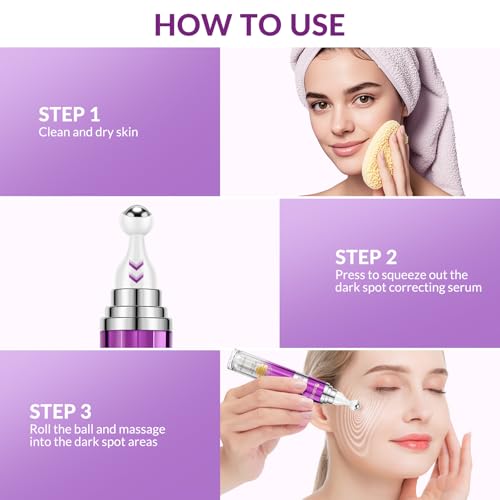 HOW TO USE

STEP 1
Clean and dry skin

STEP 2
Press to squeeze out the dark spot correcting serum

STEP 3
Roll the ball and massage into the dark spot areas