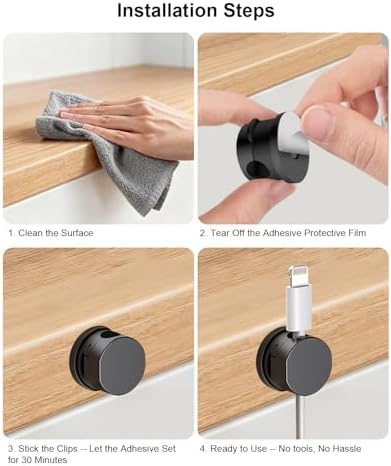 Installation Steps

1. Clean the Surface

2. Tear Off the Adhesive Protective Film

3. Stick the Clips -- Let the Adhesive Set for 30 Minutes

4. Ready to Use -- No tools, No Hassle