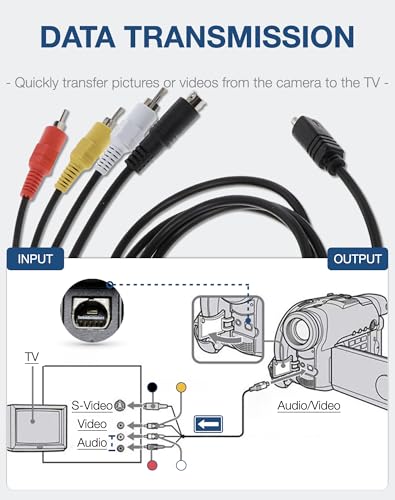 DATA TRANSMISSION

- Quickly transfer pictures or videos from the camera to the TV -

INPUT

OUTPUT

TV

S-Video

Video

Audio

Audio/Video