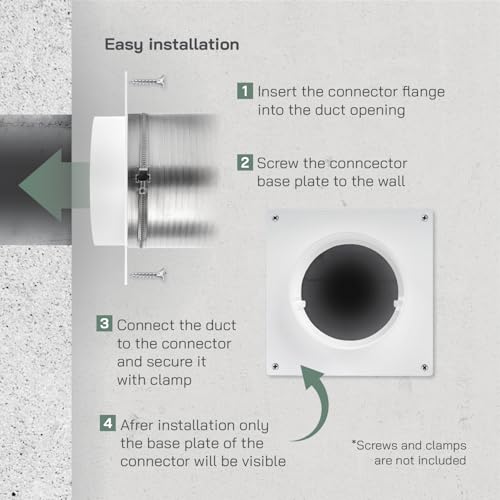 Easy installation

1 Insert the connector flange into the duct opening

2 Screw the conncector base plate to the wall

3 Connect the duct to the connector and secure it with clamp

4 Afrer installation only the base plate of the connector will be visible

*Screws and clamps are not included