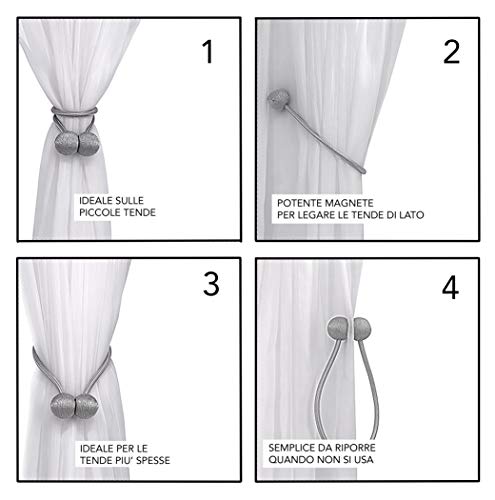 1

IDEALE SULLE
PICCOLE TENDE

2

POTENTE MAGNETE
PER LEGARE LE TENDE DI LATO

3

IDEALE PER LE
TENDE PIU' SPESSE

4

SEMPLICE DA RIPORRE
QUANDO NON SI USA