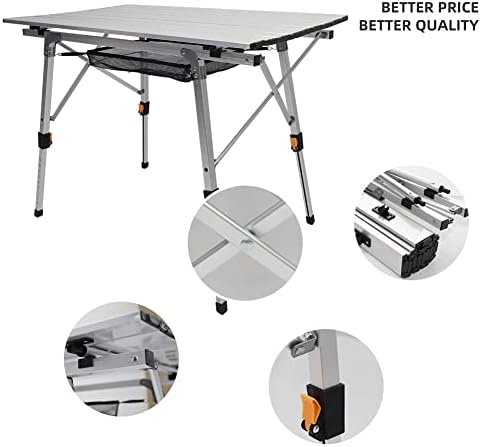 BETTER PRICE
BETTER QUALITY