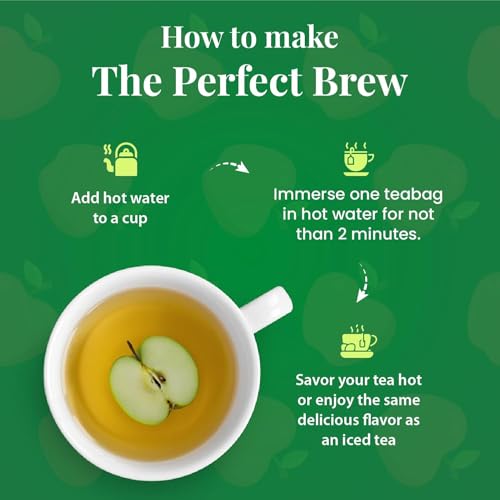 How to make
The Perfect Brew

Add hot water to a cup

Immerse one teabag in hot water for not than 2 minutes.

Savor your tea hot or enjoy the same delicious flavor as an iced tea