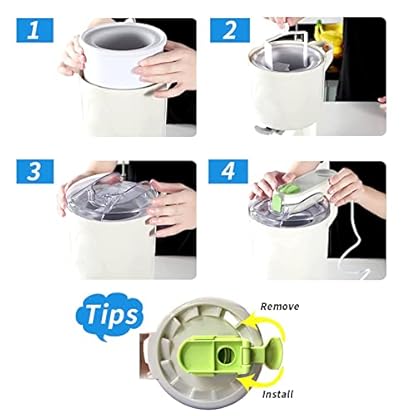 1

2

3

4

Tips

Remove

Install