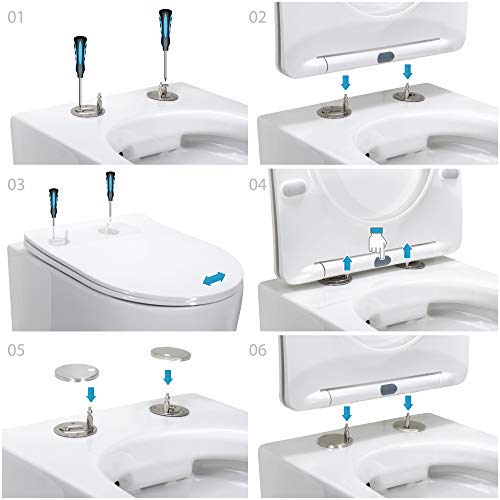 01

02

03

04

05

06