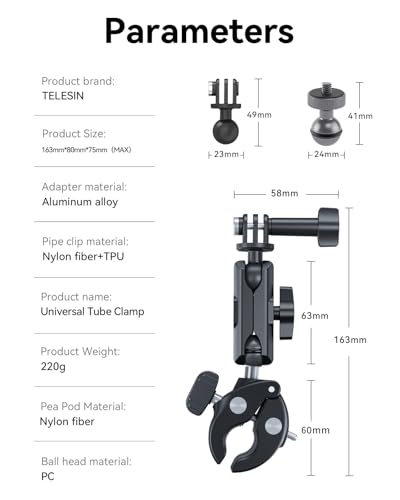 Parameters

Product brand:
TELESIN

Product Size:
163mm*80mm*75mm (MAX)

Adapter material:
Aluminum alloy

Pipe clip material:
Nylon fiber+TPU

Product name:
Universal Tube Clamp

Product Weight:
220g

Pea Pod Material:
Nylon fiber

Ball head material:
PC

49mm
23mm
41mm
24mm
58mm
63mm
163mm
60mm