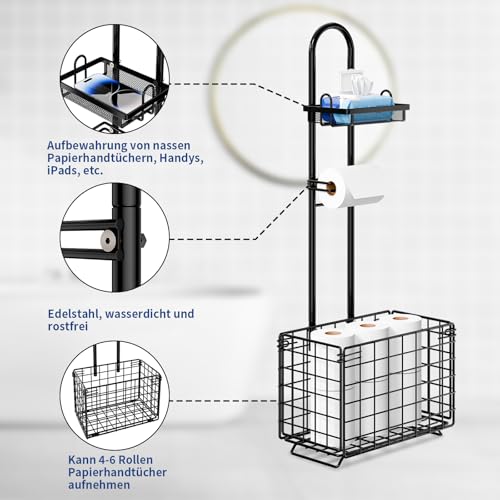 Aufbewahrung von nassen Papierhandtüchern, Handys, iPads, etc.

Edelstahl, wasserdicht und rostfrei

Kann 4-6 Rollen Papierhandtücher aufnehmen