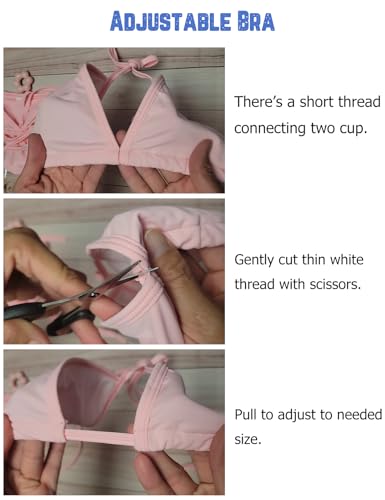 ADJUSTABLE BRA

There's a short thread connecting two cup.

Gently cut thin white thread with scissors.

Pull to adjust to needed size.