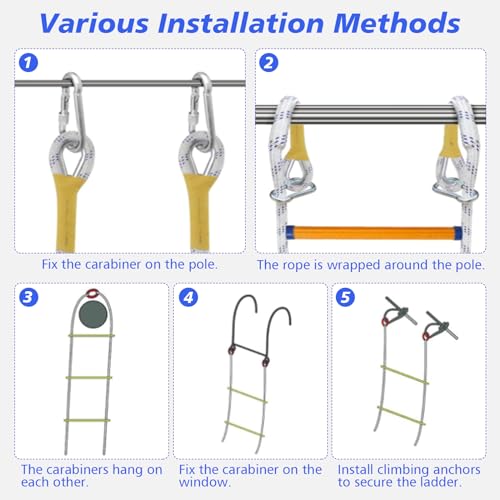 Various Installation Methods

1

Fix the carabiner on the pole.

2

The rope is wrapped around the pole.

3

The carabiners hang on each other.

4

Fix the carabiner on the window.

5

Install climbing anchors to secure the ladder.