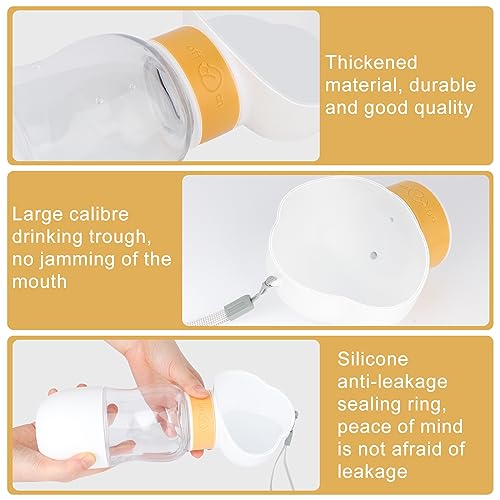 Thickened material, durable and good quality

Large calibre drinking trough, no jamming of the mouth

Silicone anti-leakage sealing ring, peace of mind is not afraid of leakage