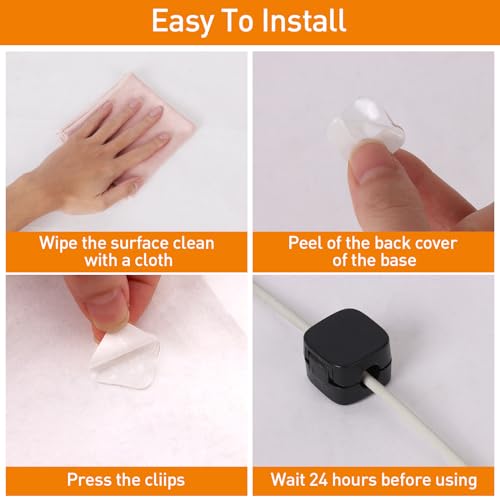 Easy To Install

Wipe the surface clean with a cloth

Peel of the back cover of the base

Press the cliips

Wait 24 hours before using