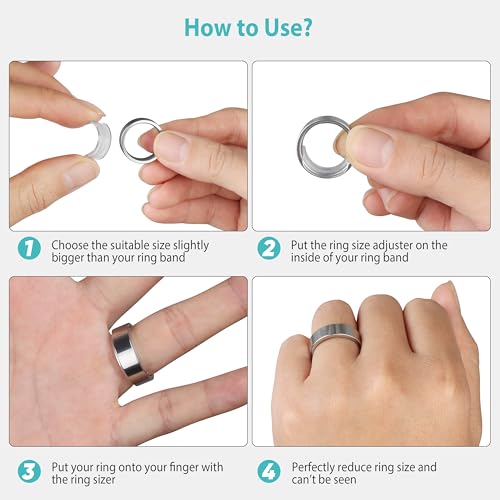 How to Use?

1 Choose the suitable size slightly bigger than your ring band

2 Put the ring size adjuster on the inside of your ring band

3 Put your ring onto your finger with the ring sizer

4 Perfectly reduce ring size and can't be seen