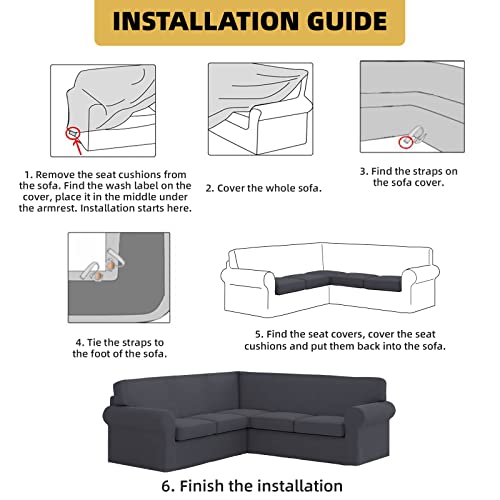 INSTALLATION GUIDE

1. Remove the seat cushions from the sofa. Find the wash label on the cover, place it in the middle under the armrest. Installation starts here.

2. Cover the whole sofa.

3. Find the straps on the sofa cover.

4. Tie the straps to the foot of the sofa.

5. Find the seat covers, cover the seat cushions and put them back into the sofa.

6. Finish the installation