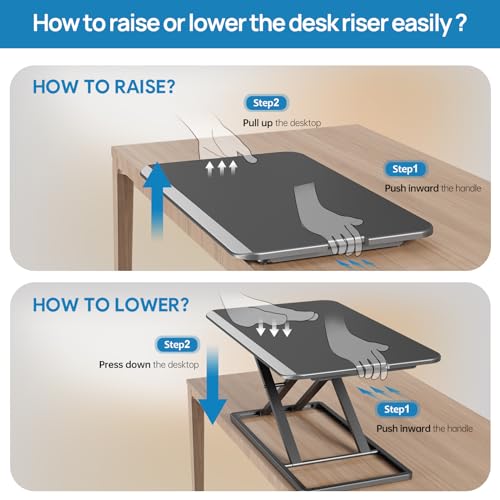 How to raise or lower the desk riser easily ?

HOW TO RAISE?

Step2
Pull up the desktop

Step1
Push inward the handle

HOW TO LOWER?

Step2
Press down the desktop

Step1
Push inward the handle