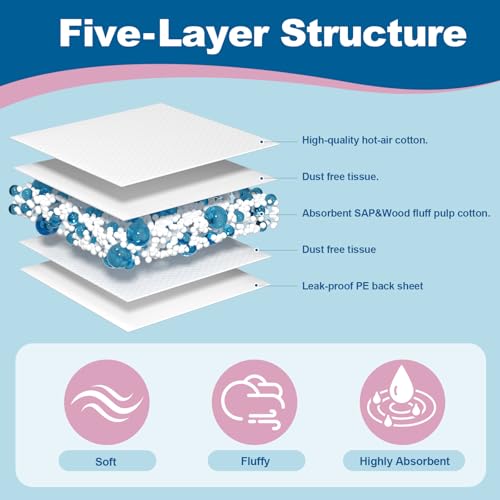 Five-Layer Structure

High-quality hot-air cotton.

Dust free tissue.

Absorbent SAP&Wood fluff pulp cotton.

Dust free tissue

Leak-proof PE back sheet

Soft

Fluffy

Highly Absorbent