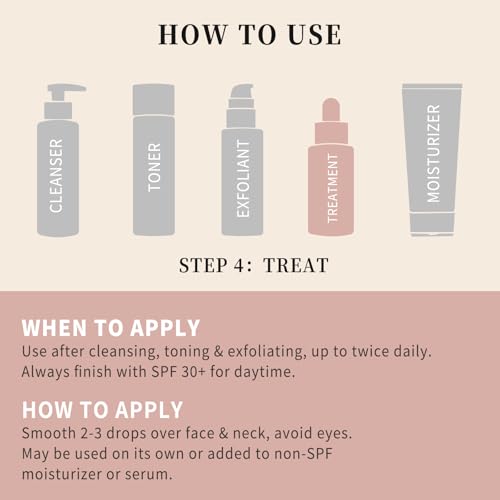 HOW TO USE

CLEANSER

TONER

EXFOLIANT

TREATMENT

MOISTURIZER

STEP 4: TREAT

WHEN TO APPLY

Use after cleansing, toning & exfoliating, up to twice daily. Always finish with SPF 30+ for daytime.

HOW TO APPLY

Smooth 2-3 drops over face & neck, avoid eyes. May be used on its own or added to non-SPF moisturizer or serum.