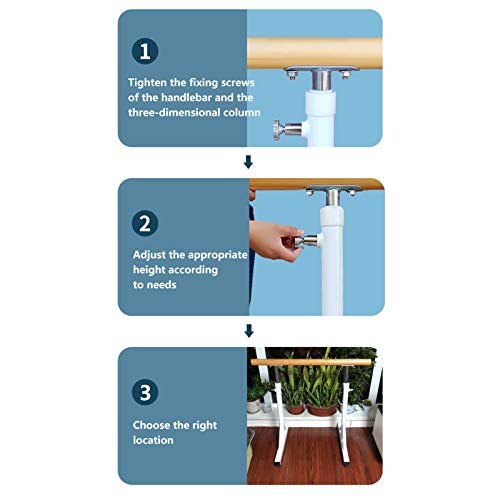 1

Tighten the fixing screws of the handlebar and the three-dimensional column

2

Adjust the appropriate height according to needs

3

Choose the right location