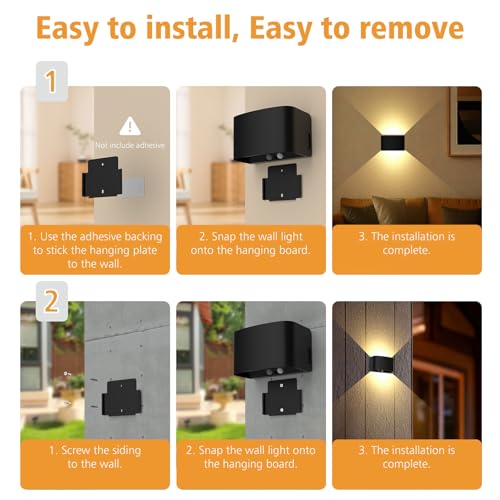 Easy to install, Easy to remove

1

Not include adhesive

1. Use the adhesive backing to stick the hanging plate to the wall.

2. Snap the wall light onto the hanging board.

3. The installation is complete.

2

1. Screw the siding to the wall.

2. Snap the wall light onto the hanging board.

3. The installation is complete.