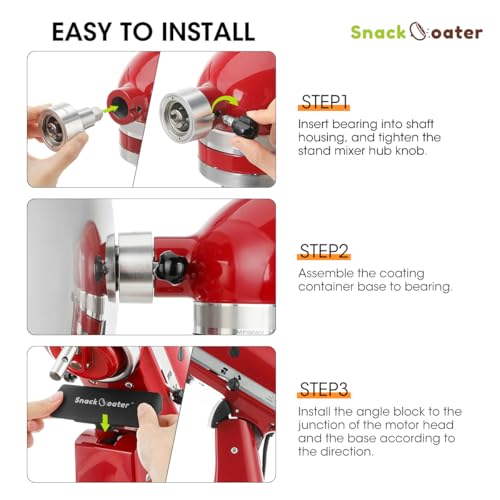 EASY TO INSTALL

Snack Coater

STEP1
Insert bearing into shaft housing, and tighten the stand mixer hub knob.

STEP2
Assemble the coating container base to bearing.

Snack Coater

STEP3
Install the angle block to the junction of the motor head and the base according to the direction.