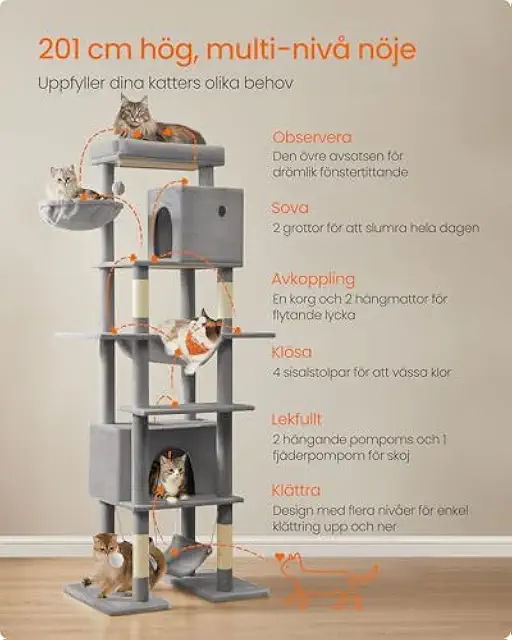 201 cm hög, multi-nivå nöje

Uppfyller dina katters olika behov

Observera
Den övre avsatsen för drömlik fönstertittande

Sova
2 grottor för att slumra hela dagen

Avkoppling
En korg och 2 hängmattor för flytande lycka

Klösa
4 sisalstolpar för att vässa klor

Lekfullt
2 hängande pompoms och 1 fjäderpompom för skoj

Klättra
Design med flera nivåer för enkel klättring upp och ner