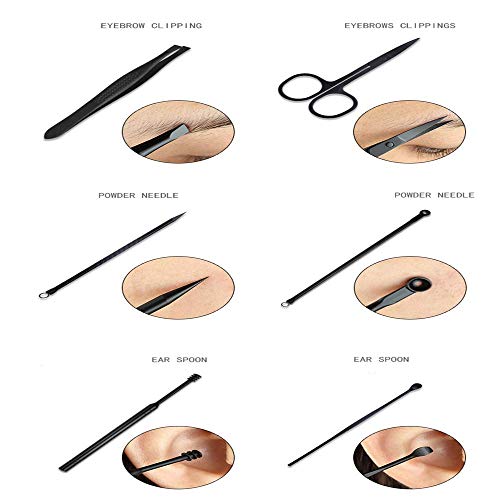 EYEBROW CLIPPING

EYEBROWS CLIPPINGS

POWDER NEEDLE

POWDER NEEDLE

EAR SPOON

EAR SPOON