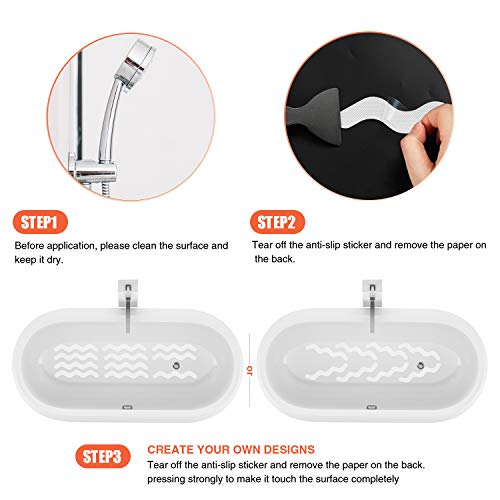 STEP1

Before application, please clean the surface and keep it dry.

STEP2

Tear off the anti-slip sticker and remove the paper on the back.

or

STEP3

CREATE YOUR OWN DESIGNS

Tear off the anti-slip sticker and remove the paper on the back. pressing strongly to make it touch the surface completely