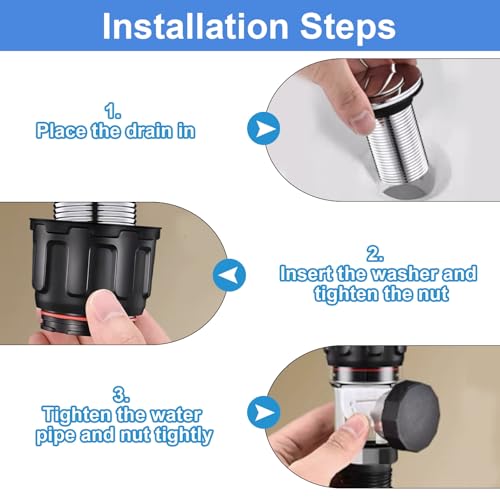 Installation Steps

1.
Place the drain in

2.
Insert the washer and tighten the nut

3.
Tighten the water pipe and nut tightly