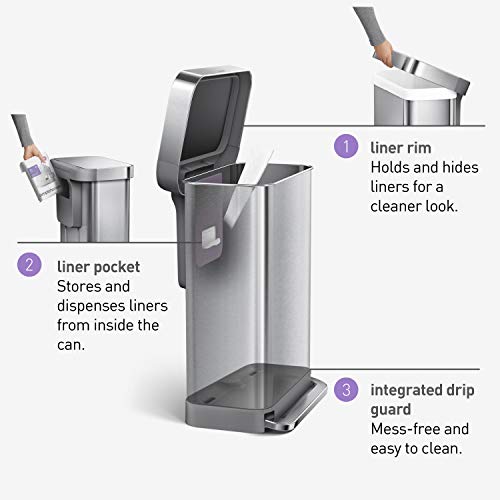 1 liner rim
Holds and hides liners for a cleaner look.

2 liner pocket
Stores and dispenses liners from inside the can.

3 integrated drip guard
Mess-free and easy to clean.