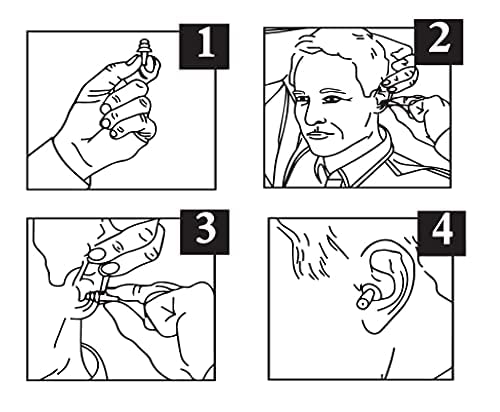 1

2

3

4