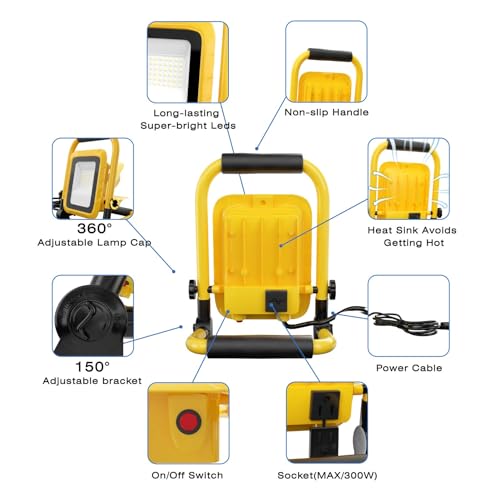 Long-lasting
Super-bright Leds

Non-slip Handle

360°
Adjustable Lamp Cap

Heat Sink Avoids
Getting Hot

150°
Adjustable bracket

Power Cable

On/Off Switch

Socket(MAX/300W)