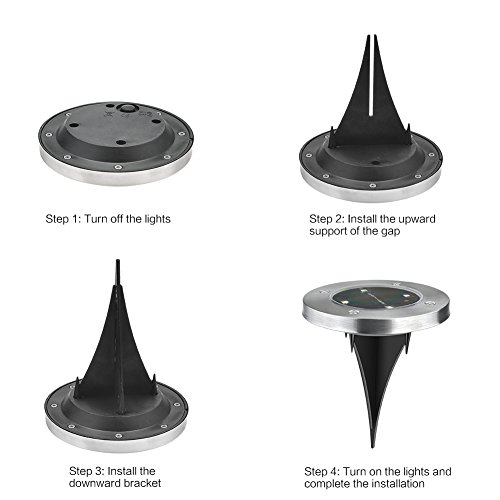 Step 1: Turn off the lights

Step 2: Install the upward support of the gap

Step 3: Install the downward bracket

Step 4: Turn on the lights and complete the installation