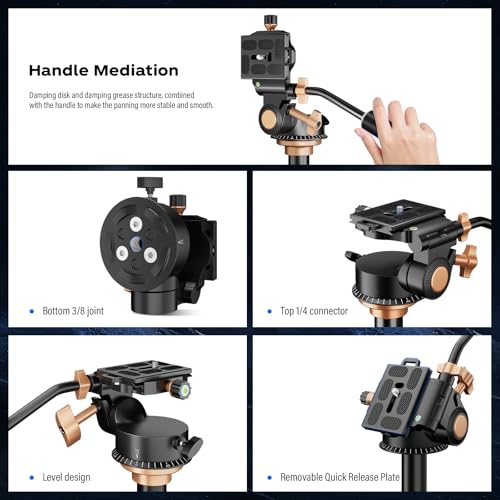 Handle Mediation

Damping disk and damping grease structure, combined with the handle to make the panning more stable and smooth.

• Bottom 3/8 joint

• Top 1/4 connector

• Level design

• Removable Quick Release Plate