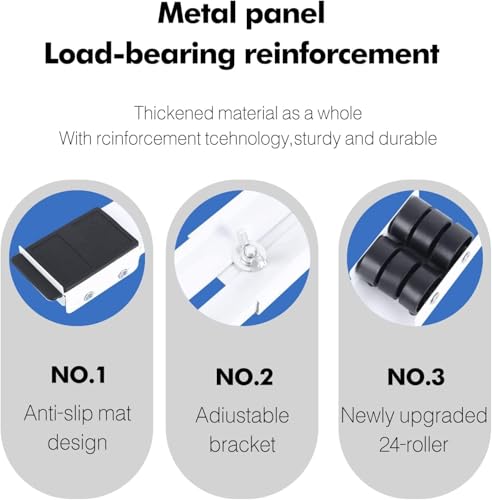 Metal panel
Load-bearing reinforcement

Thickened material as a whole
With rcinforcement tcehnology,sturdy and durable

NO.1
Anti-slip mat design

NO.2
Adiustable bracket

NO.3
Newly upgraded 24-roller