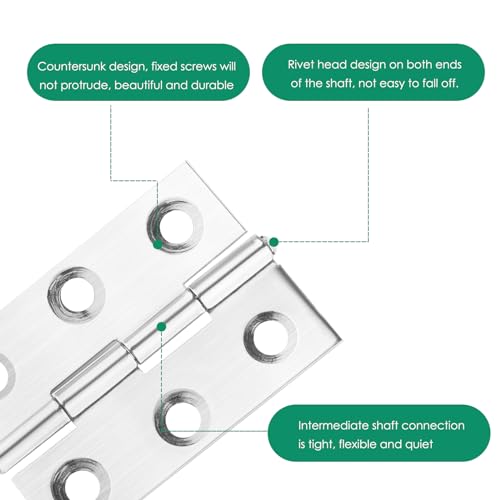 Countersunk design, fixed screws will not protrude, beautiful and durable

Rivet head design on both ends of the shaft, not easy to fall off.

Intermediate shaft connection is tight, flexible and quiet