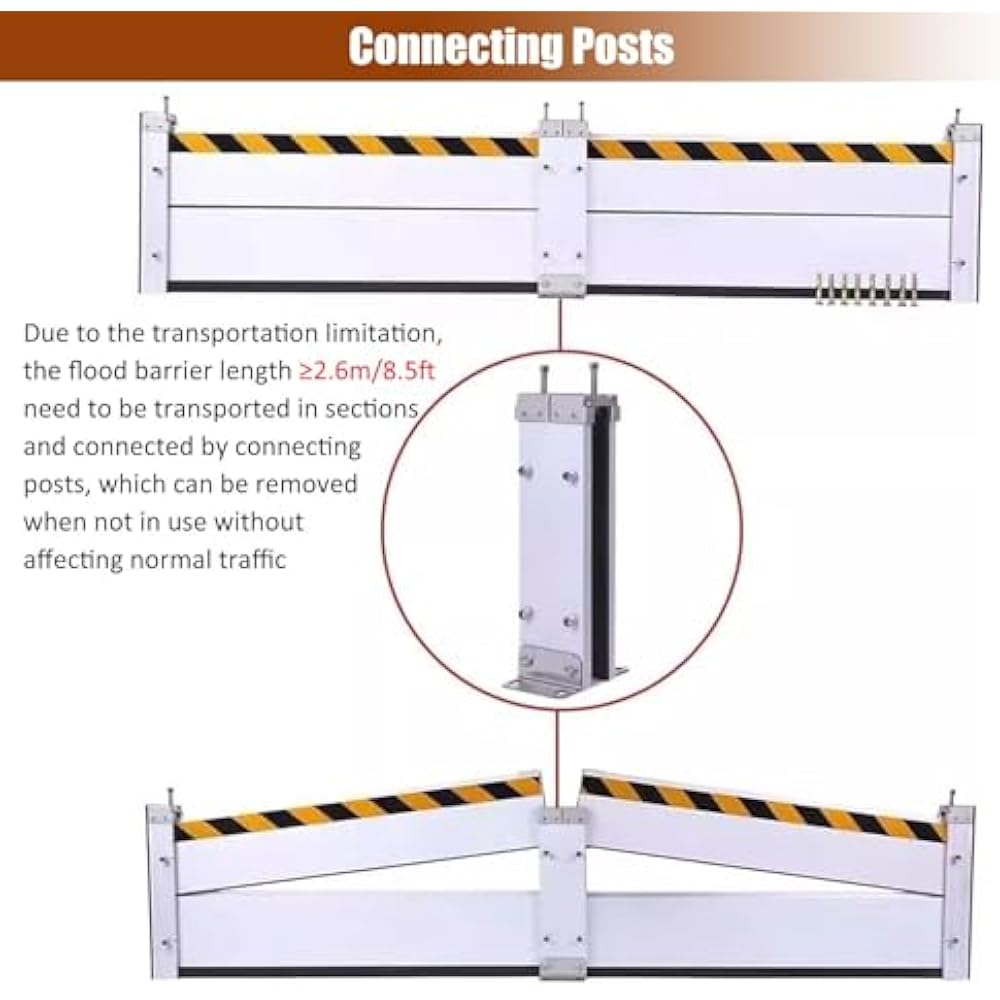 Connecting Posts

Due to the transportation limitation, the flood barrier length ≥2.6m/8.5ft need to be transported in sections and connected by connecting posts, which can be removed when not in use without affecting normal traffic