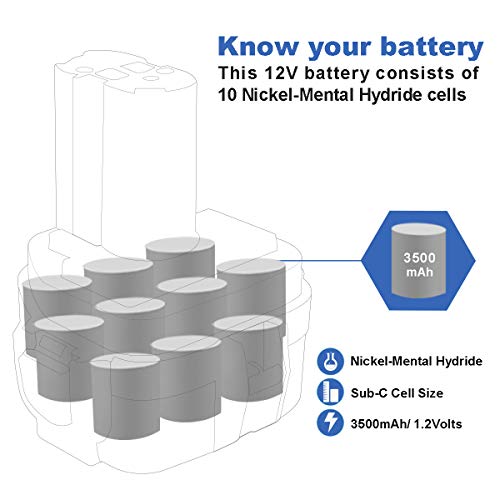 Know your battery
This 12V battery consists of 10 Nickel-Mental Hydride cells

3500 mAh

Nickel-Mental Hydride

Sub-C Cell Size

3500mAh/ 1.2Volts