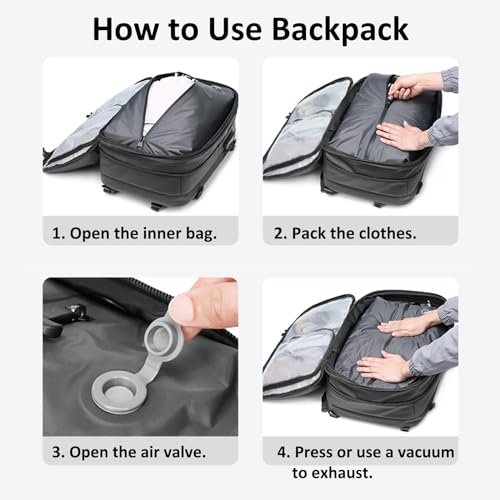 How to Use Backpack

1. Open the inner bag.

2. Pack the clothes.

3. Open the air valve.

4. Press or use a vacuum to exhaust.