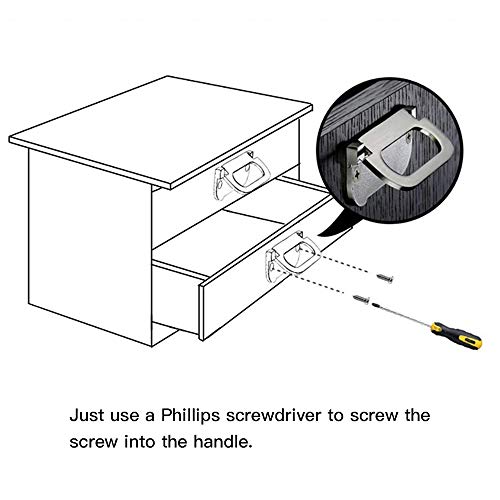 Just use a Phillips screwdriver to screw the screw into the handle.