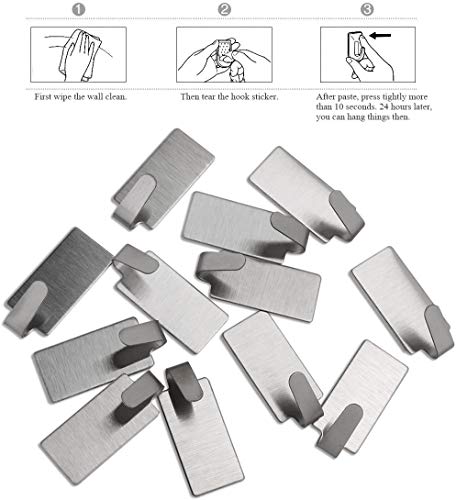 1

First wipe the wall clean.

2

Then tear the hook sticker.

3

After paste, press tightly more than 10 seconds. 24 hours later, you can hang things then.